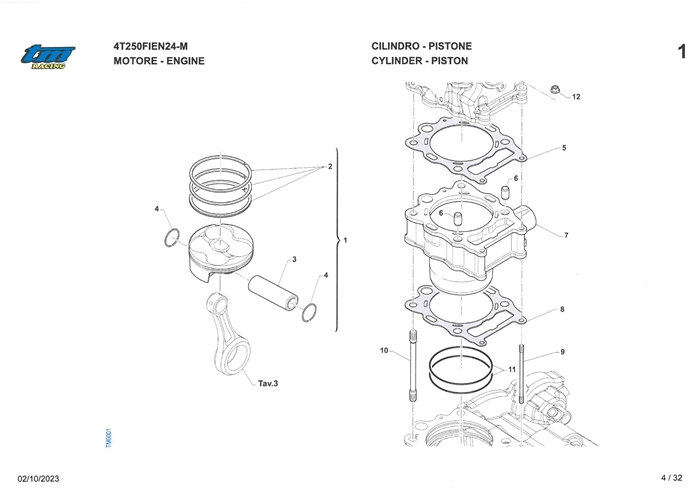 tm RACING

4T250FIEN24-M
MOTORE - ENGINE

CILINDRO - PISTONE
CYLINDER - PISTON

1

2
4
1
3
4
Tav.3

12
5
6
6
7
8
10
9
11

TM0001

02/10/2023

4 / 32